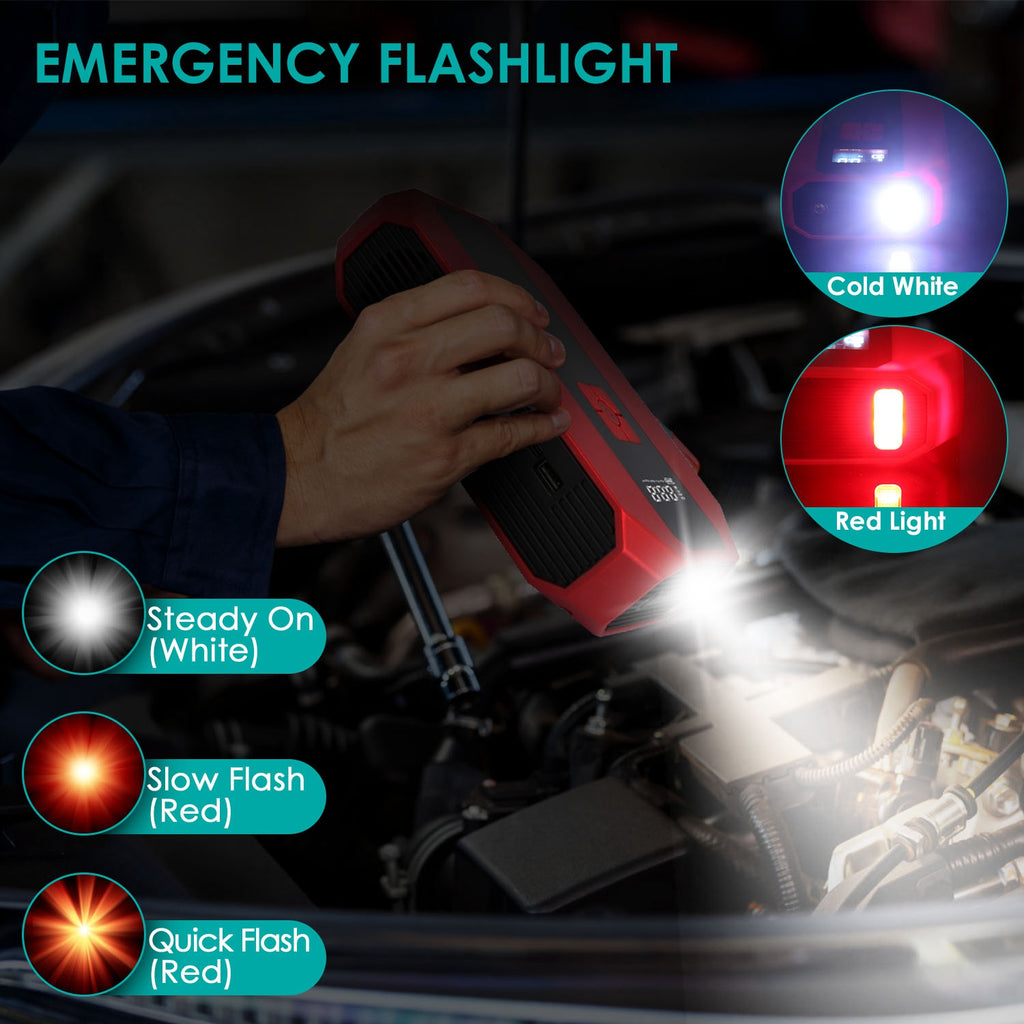 EMERGENCY FLASHLIGHT

Cold White

Red Light

Steady On (White)

Slow Flash (Red)

Quick Flash (Red)